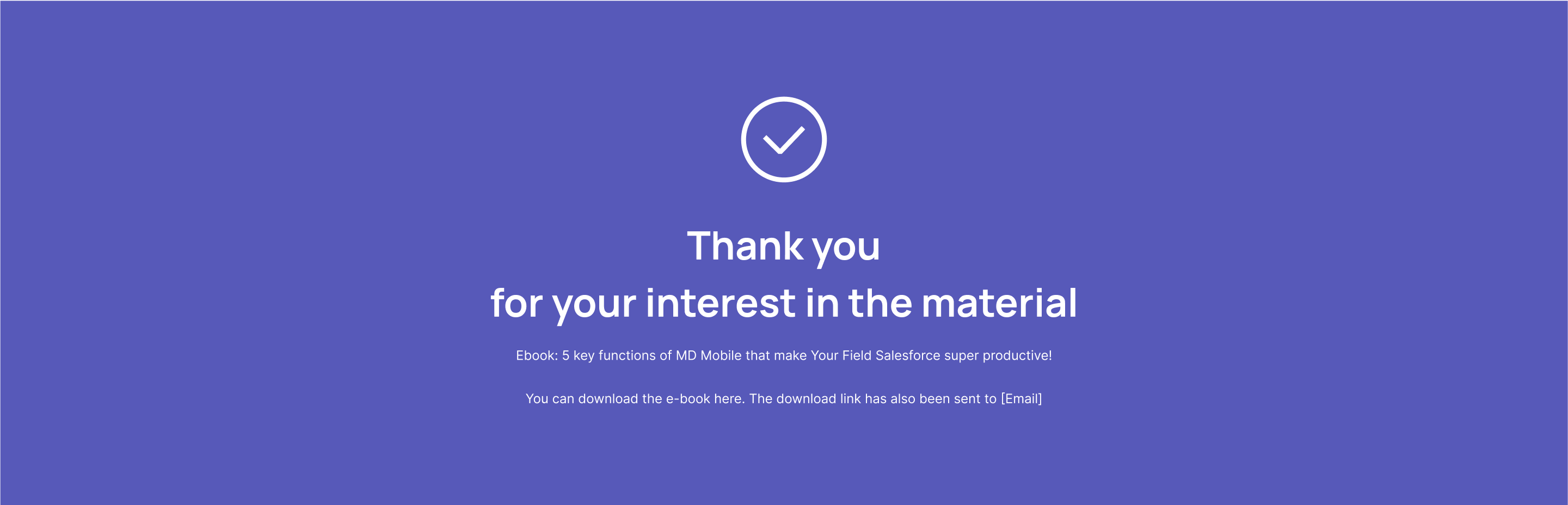 Thank you
for your interest in the material

Ebook: 5 key functions of MD Mobile that make Your Field Salesforce super productive!

You can download the e-book here. The download link has also been sent to [Email]